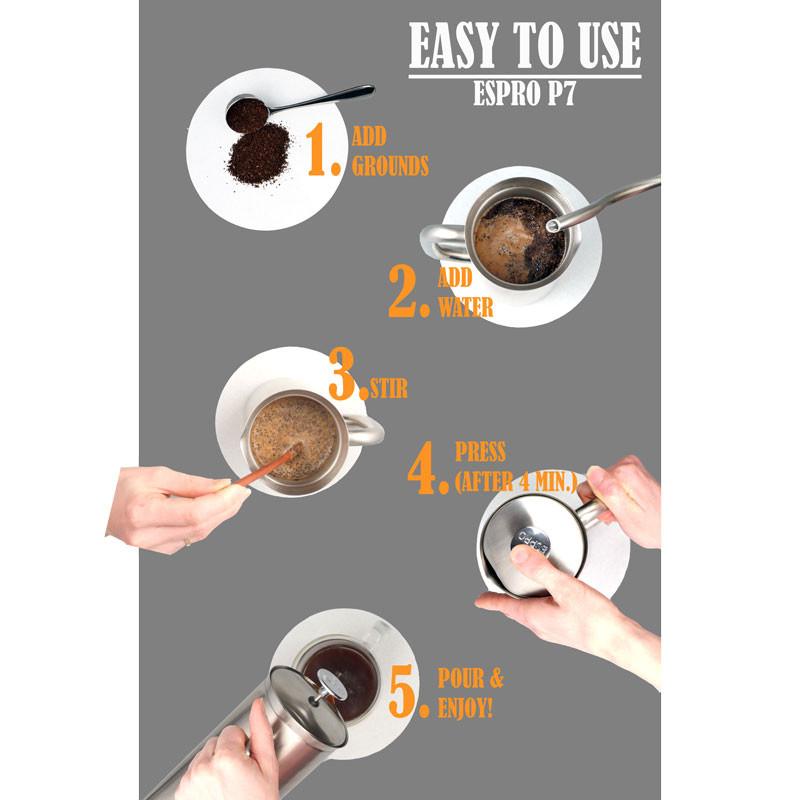 EASY TO USE
ESPRO P7

1. ADD GROUNDS

2. ADD WATER

3. STIR

4. PRESS (AFTER 4 MIN.)

ESPRO

5. POUR & ENJOY!