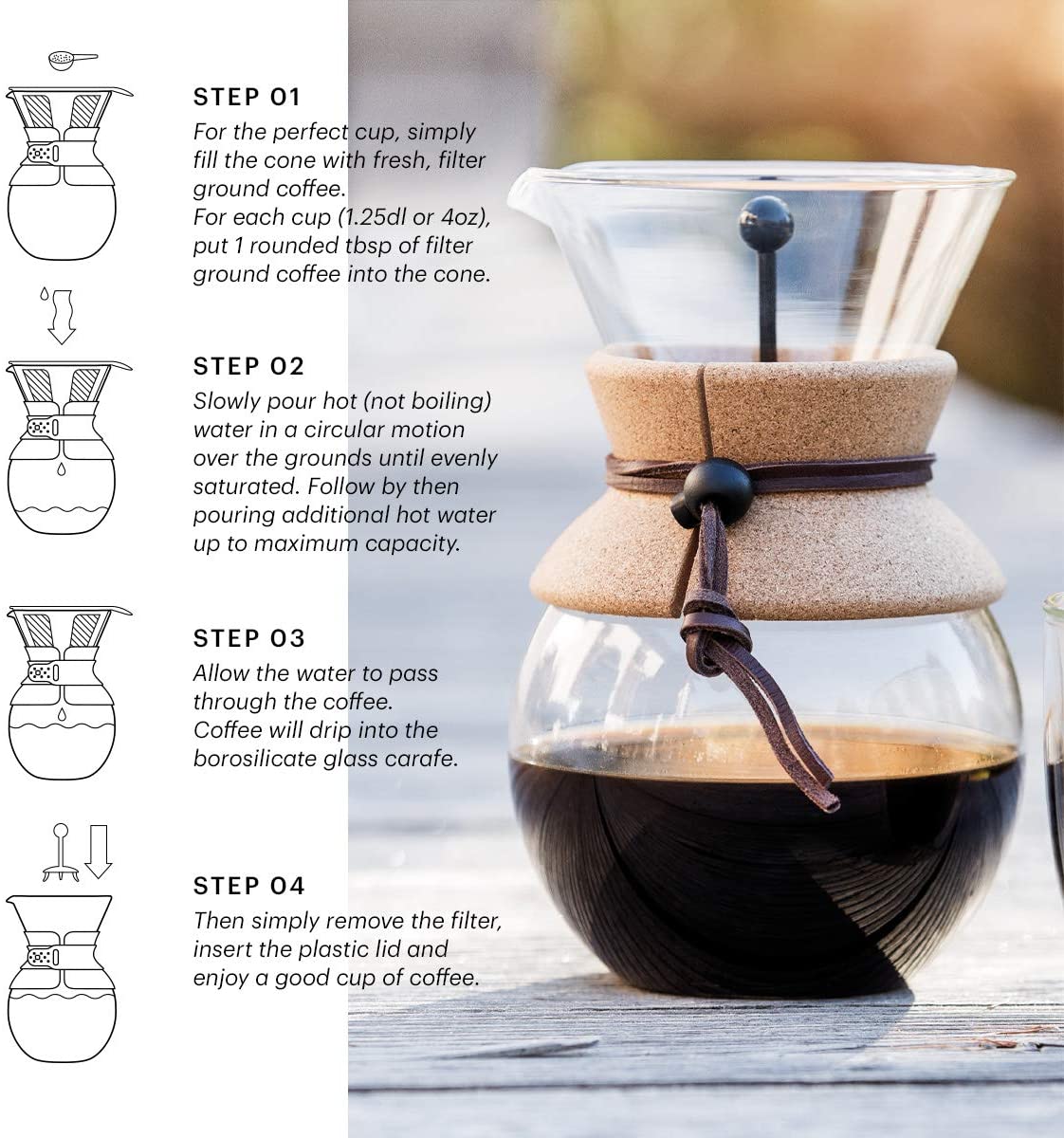 STEP 01
For the perfect cup, simply fill the cone with fresh, filter ground coffee.
For each cup (1.25dl or 4oz), put 1 rounded tbsp of filter ground coffee into the cone.

STEP 02
Slowly pour hot (not boiling) water in a circular motion over the grounds until evenly saturated. Follow by then pouring additional hot water up to maximum capacity.

STEP 03
Allow the water to pass through the coffee.
Coffee will drip into the borosilicate glass carafe.

STEP 04
Then simply remove the filter, insert the plastic lid and enjoy a good cup of coffee.